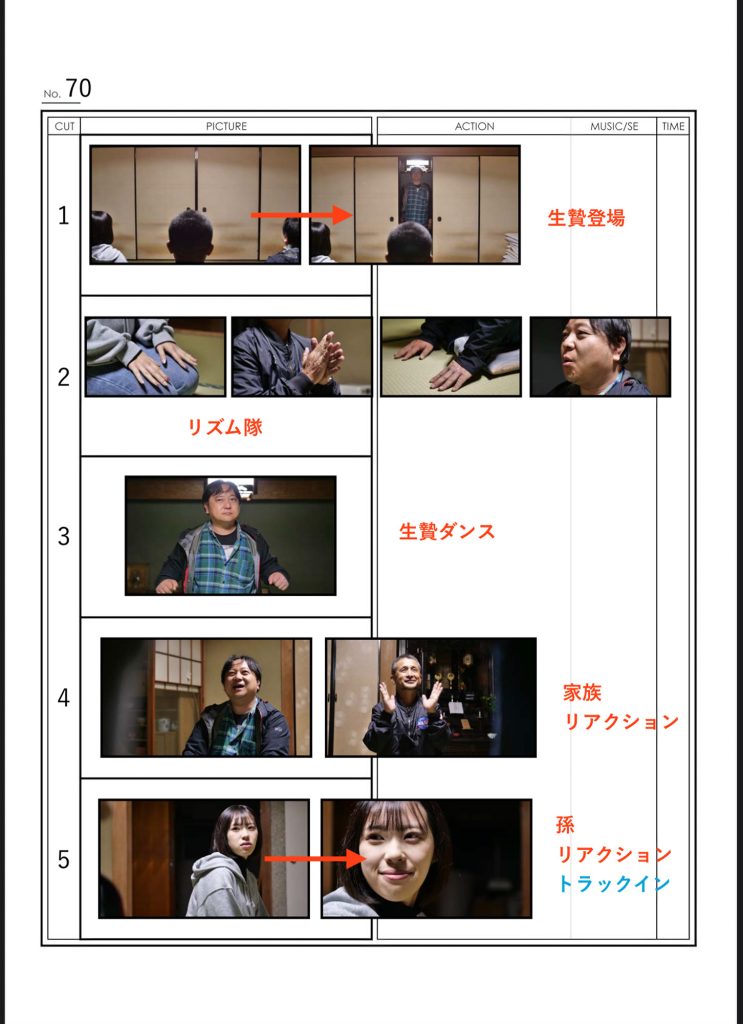 No. 70

| CUT | PICTURE | ACTION | MUSIC/SE | TIME |
|---|---|---|---|---|
| 1 | | 生贄登場 | | |
| 2 | リズム隊 | | | |
| 3 | | 生贄ダンス | | |
| 4 | | 家族 リアクション | | |
| 5 | | 孫 リアクション トラックイン | | |