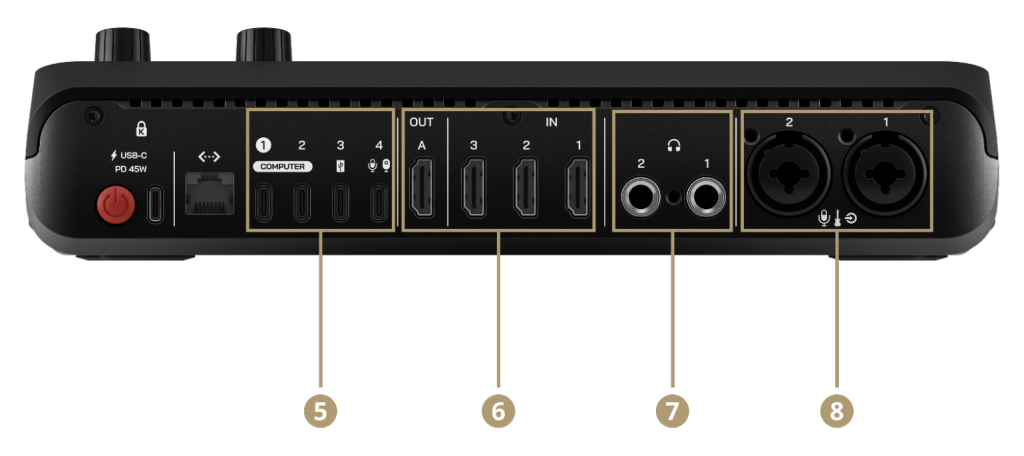 USB-C
PD 45W

1 2 3 4
COMPUTER

OUT
A

IN
3 2 1

2 1

2 1

5

6

7

8